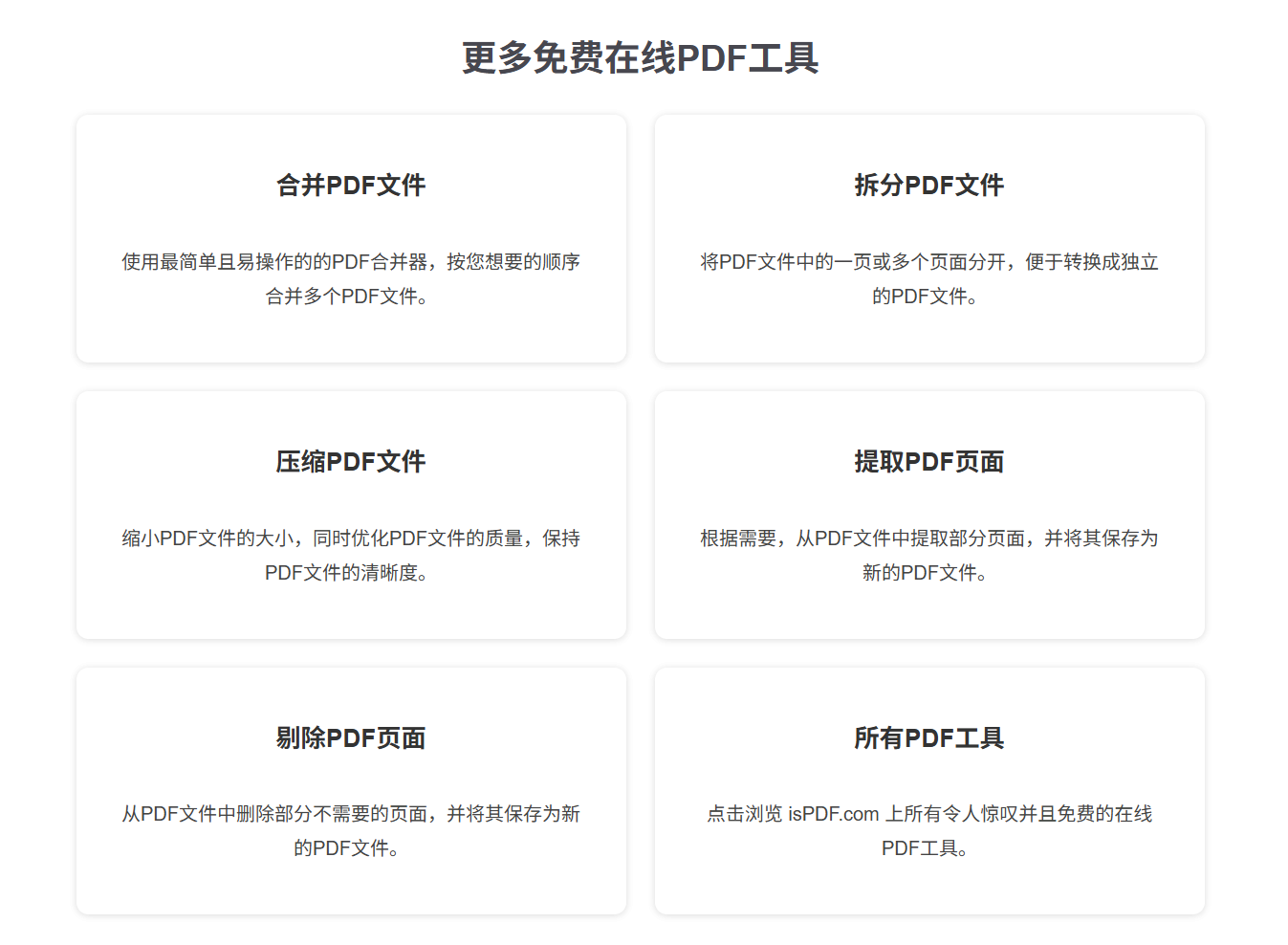 更多免费在线PDF工具

合并PDF文件

使用最简单且易操作的的PDF合并器，按您想要的顺序合并多个PDF文件。

拆分PDF文件

将PDF文件中的一页或多个页面分开，便于转换成独立的PDF文件。

压缩PDF文件

缩小PDF文件的大小，同时优化PDF文件的质量，保持PDF文件的清晰度。

提取PDF页面

根据需要，从PDF文件中提取部分页面，并将其保存为新的PDF文件。

剔除PDF页面

从PDF文件中删除部分不需要的页面，并将其保存为新的PDF文件。

所有PDF工具

点击浏览 isPDF.com 上所有令人惊叹并且免费的在线PDF工具。